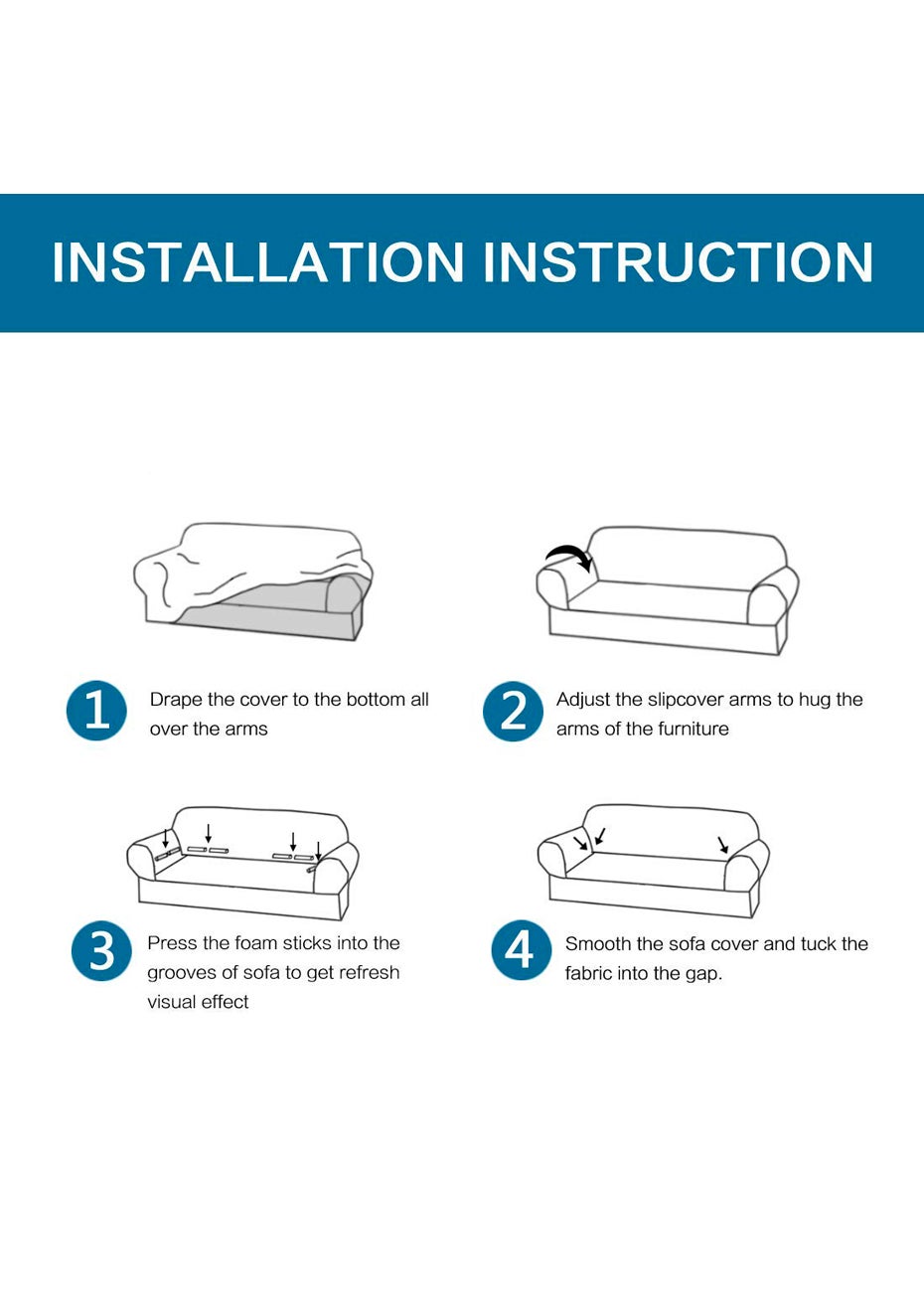 INSTALLATION INSTRUCTION

1 Drape the cover to the bottom all over the arms

2 Adjust the slipcover arms to hug the arms of the furniture

3 Press the foam sticks into the grooves of sofa to get refresh visual effect

4 Smooth the sofa cover and tuck the fabric into the gap.