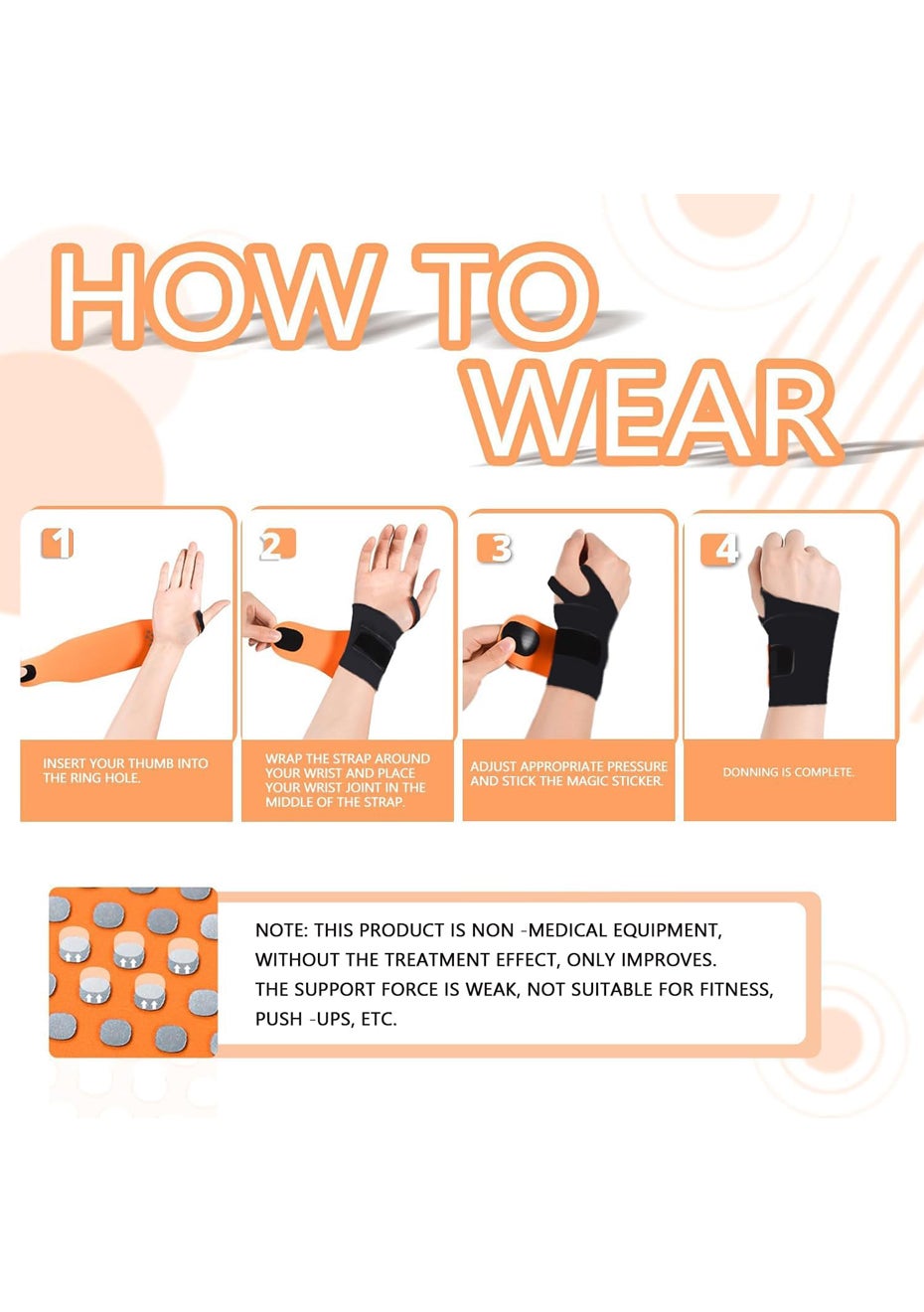 HOW TO WEAR

1
INSERT YOUR THUMB INTO THE RING HOLE.

2
WRAP THE STRAP AROUND YOUR WRIST AND PLACE YOUR WRIST JOINT IN THE MIDDLE OF THE STRAP.

3
ADJUST APPROPRIATE PRESSURE AND STICK THE MAGIC STICKER.

4
DONNING IS COMPLETE.

NOTE: THIS PRODUCT IS NON -MEDICAL EQUIPMENT, WITHOUT THE TREATMENT EFFECT, ONLY IMPROVES.
THE SUPPORT FORCE IS WEAK, NOT SUITABLE FOR FITNESS, PUSH -UPS, ETC.