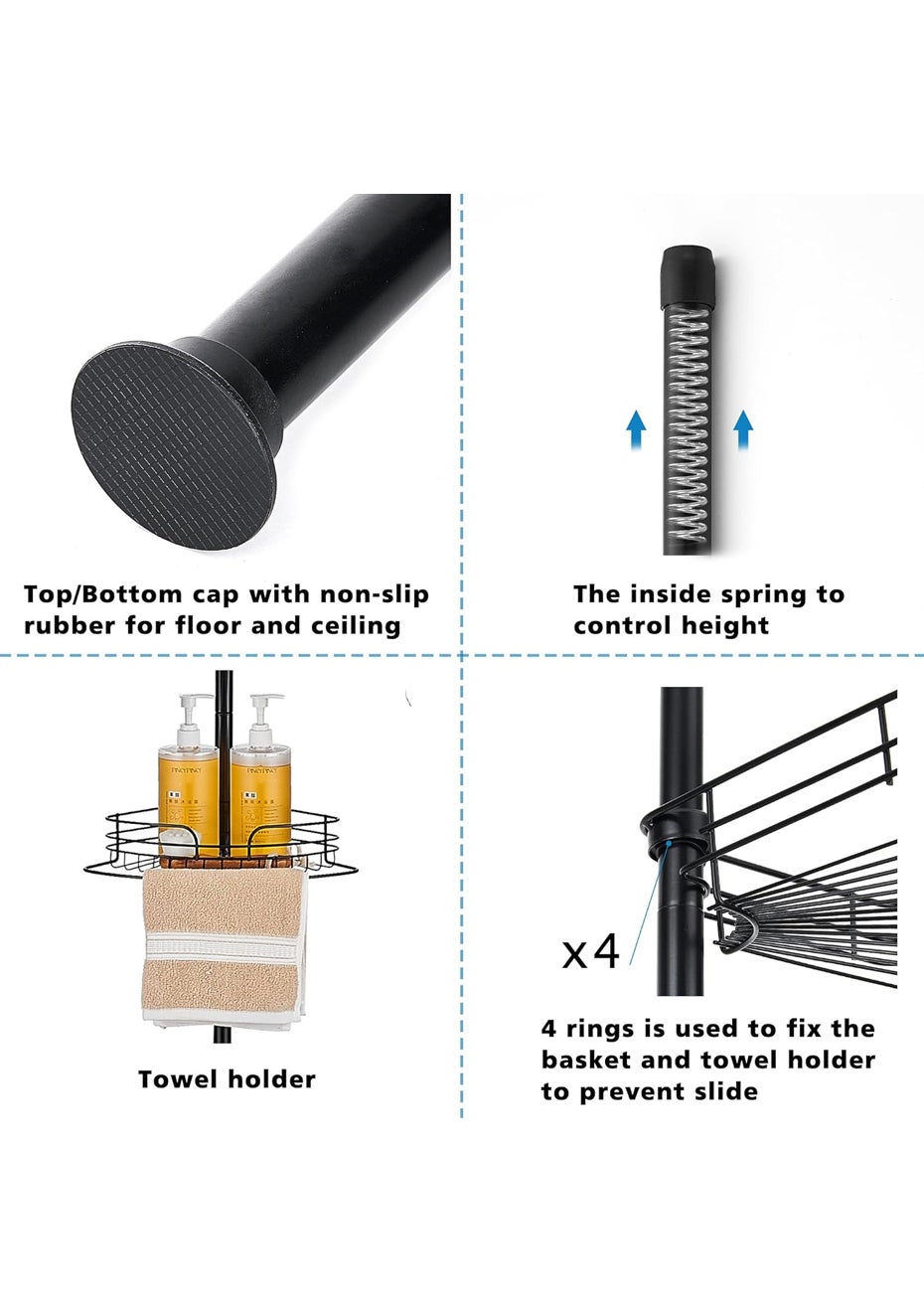 Top/Bottom cap with non-slip rubber for floor and ceiling

The inside spring to control height

PINGPING

PINGPING

Towel holder

x4

4 rings is used to fix the basket and towel holder to prevent slide