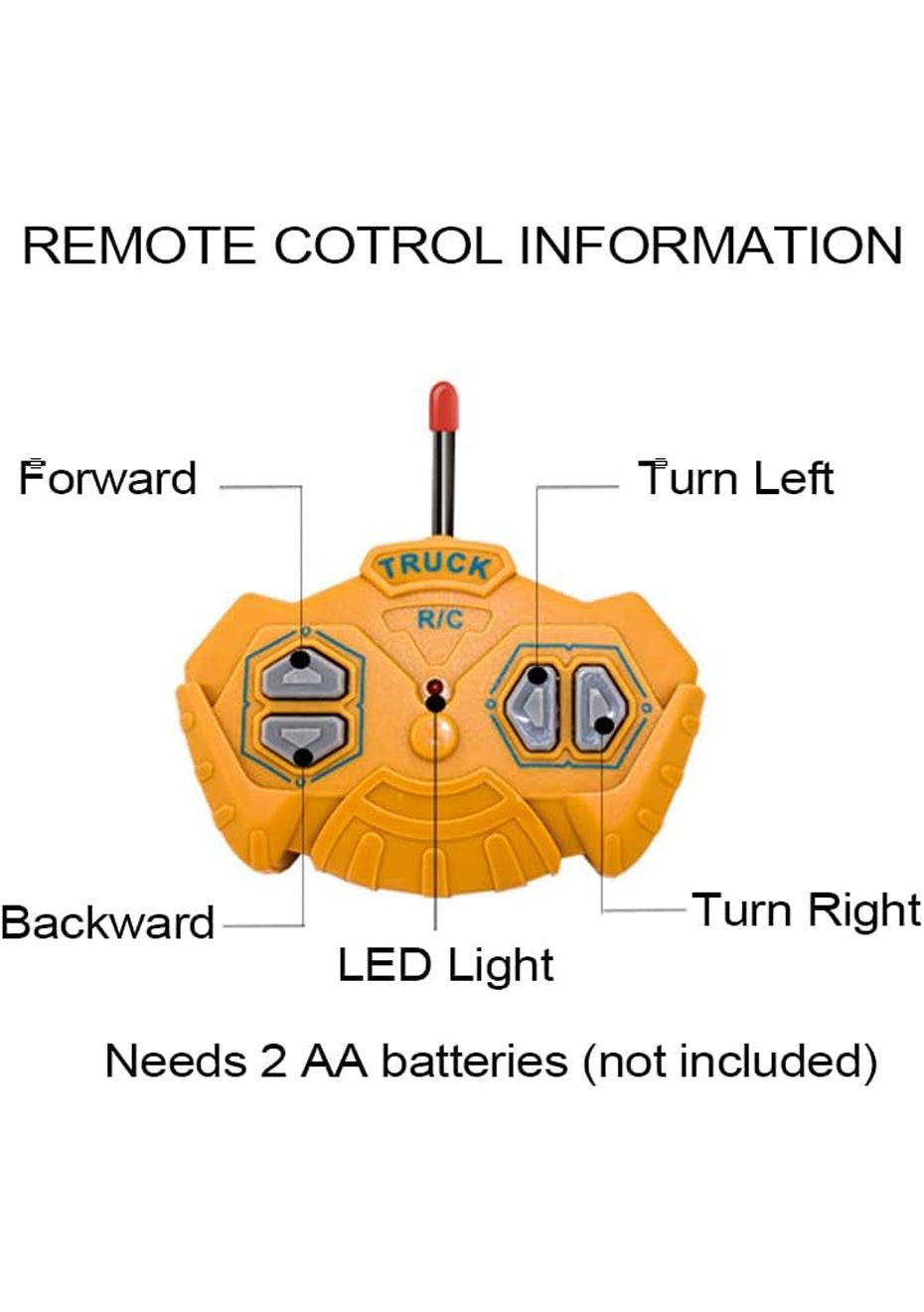 REMOTE COTROL INFORMATION

Forward

Turn Left

TRUCK

R/C

Backward

LED Light

Turn Right

Needs 2 AA batteries (not included)