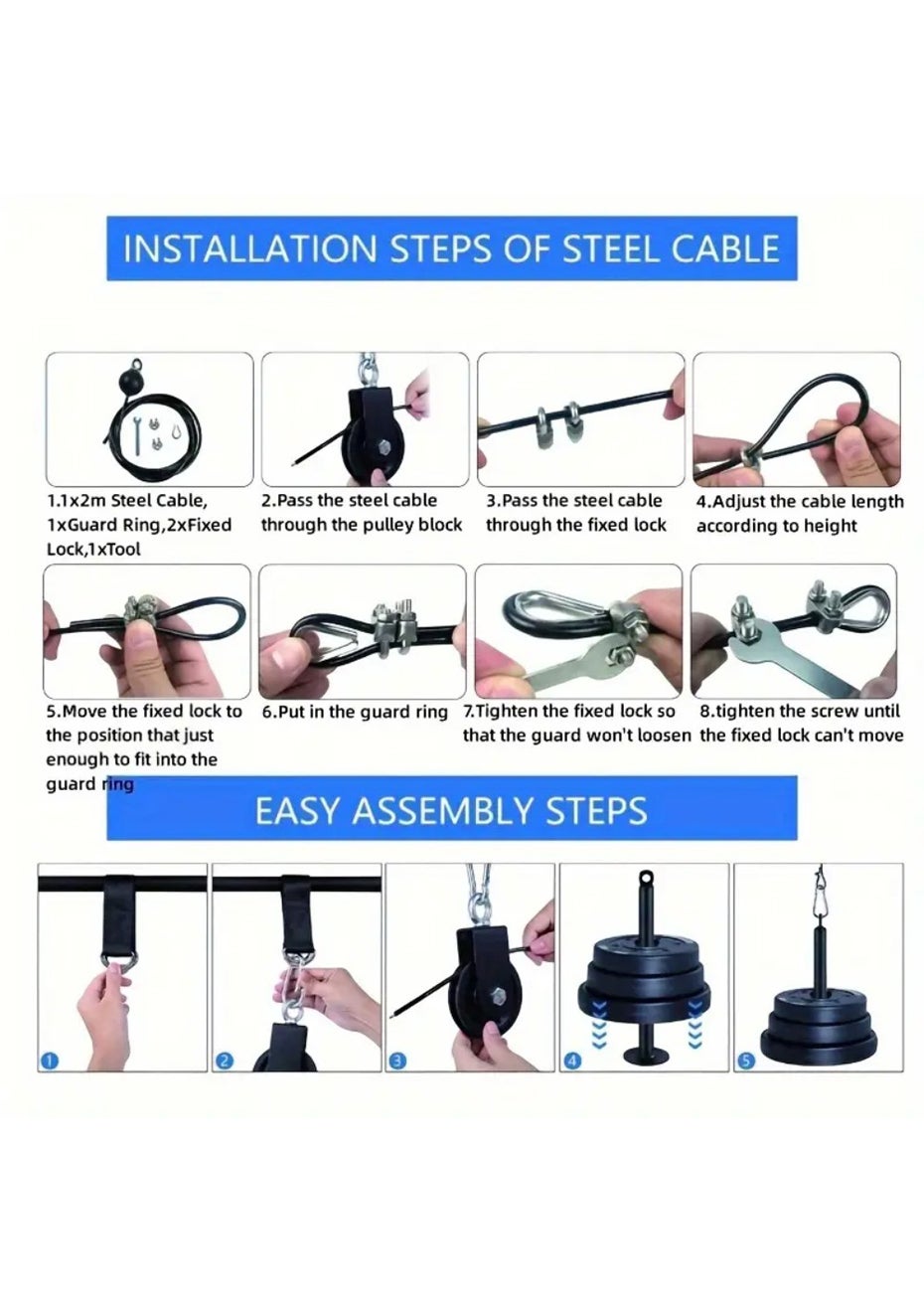 INSTALLATION STEPS OF STEEL CABLE

1.1x2m Steel Cable, 1xGuard Ring,2xFixed Lock,1xTool

2.Pass the steel cable through the pulley block

3.Pass the steel cable through the fixed lock

4.Adjust the cable length according to height

5.Move the fixed lock to the position that just enough to fit into the guard ring

6.Put in the guard ring

7.Tighten the fixed lock so that the guard won't loosen

8.tighten the screw until the fixed lock can't move

EASY ASSEMBLY STEPS

1

2

3

4

5