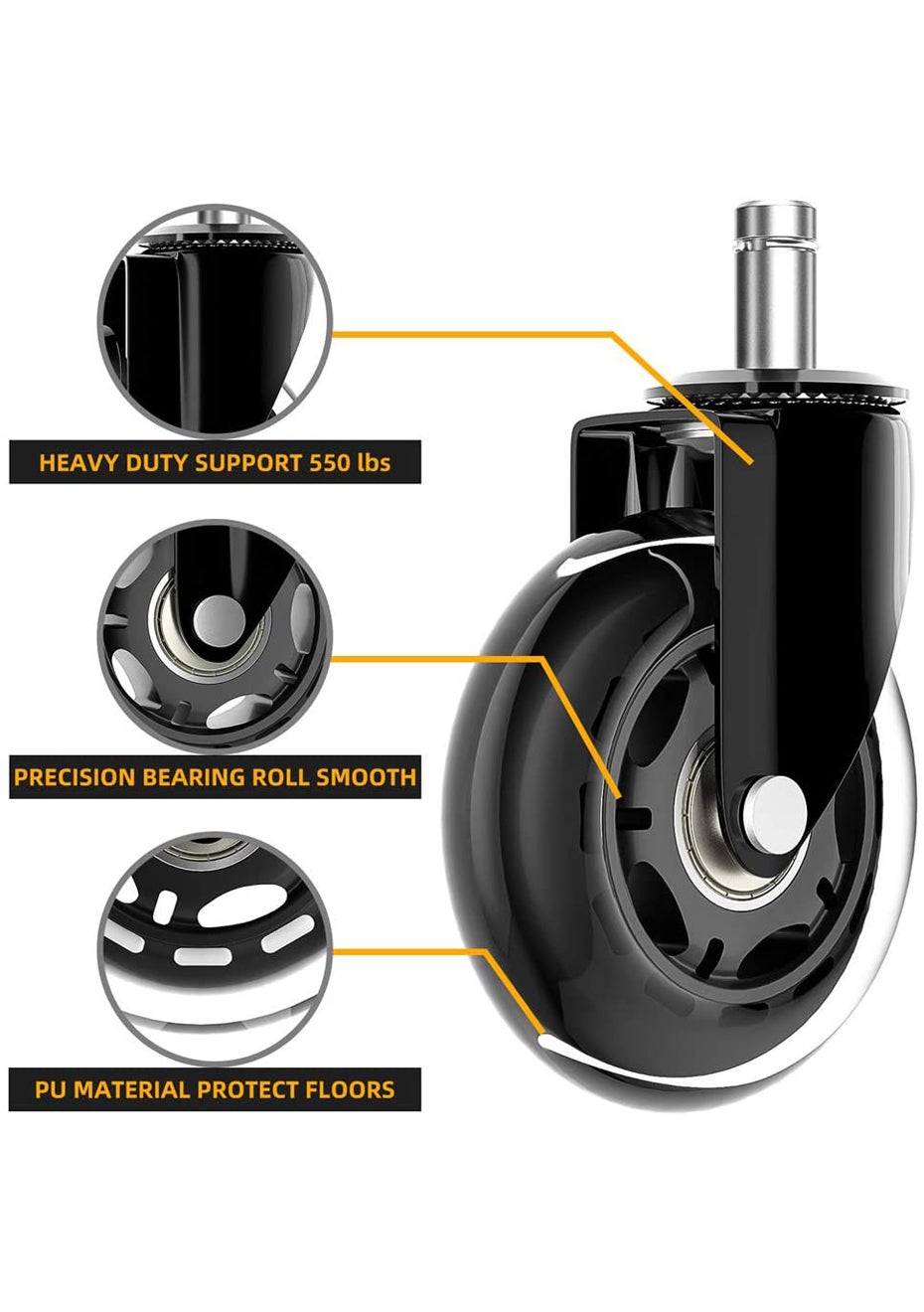 HEAVY DUTY SUPPORT 550 lbs

PRECISION BEARING ROLL SMOOTH

PU MATERIAL PROTECT FLOORS