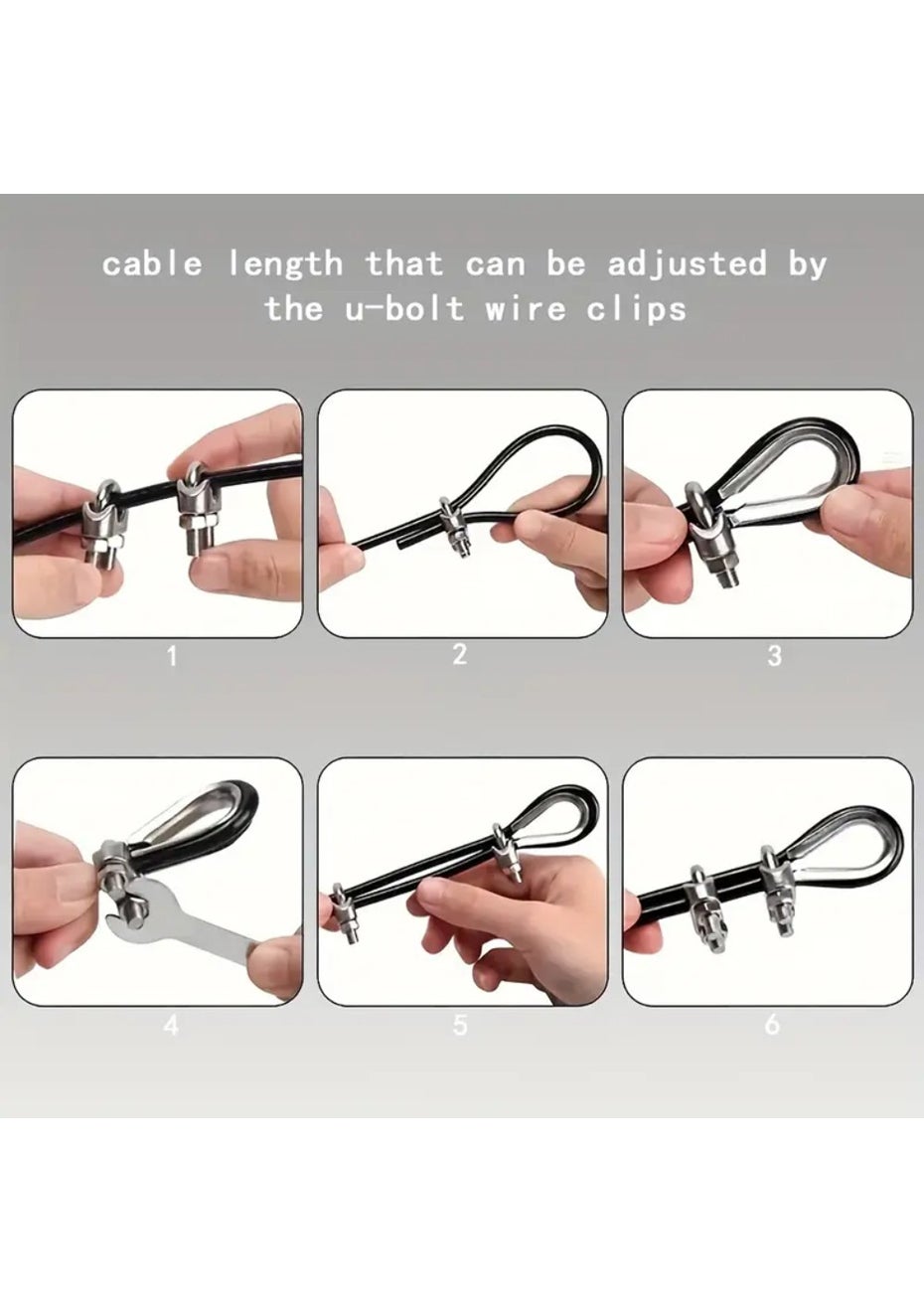 cable length that can be adjusted by the u-bolt wire clips

1

2

3

4

5

6