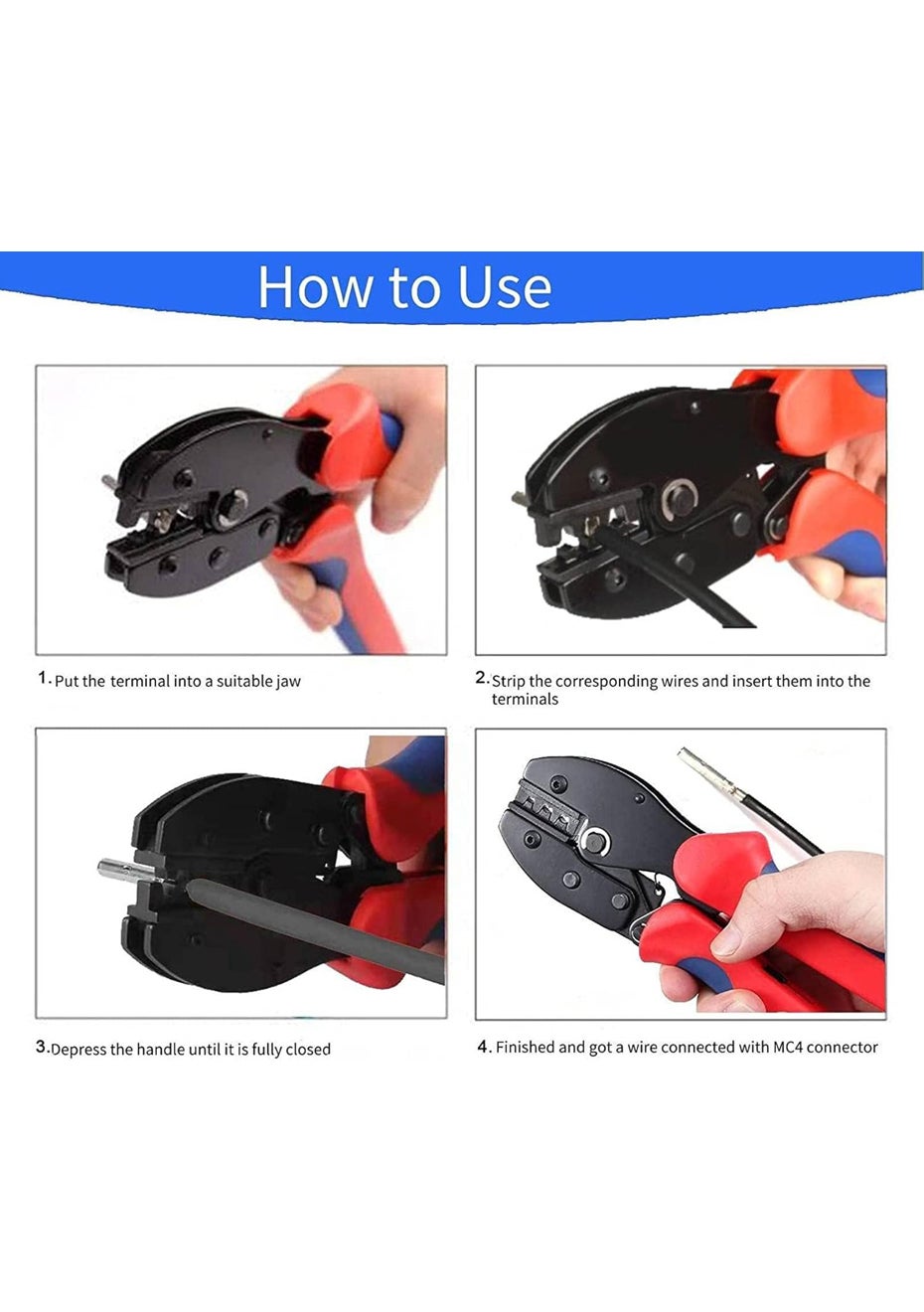 How to Use

1. Put the terminal into a suitable jaw

2. Strip the corresponding wires and insert them into the terminals

3. Depress the handle until it is fully closed

4. Finished and got a wire connected with MC4 connector