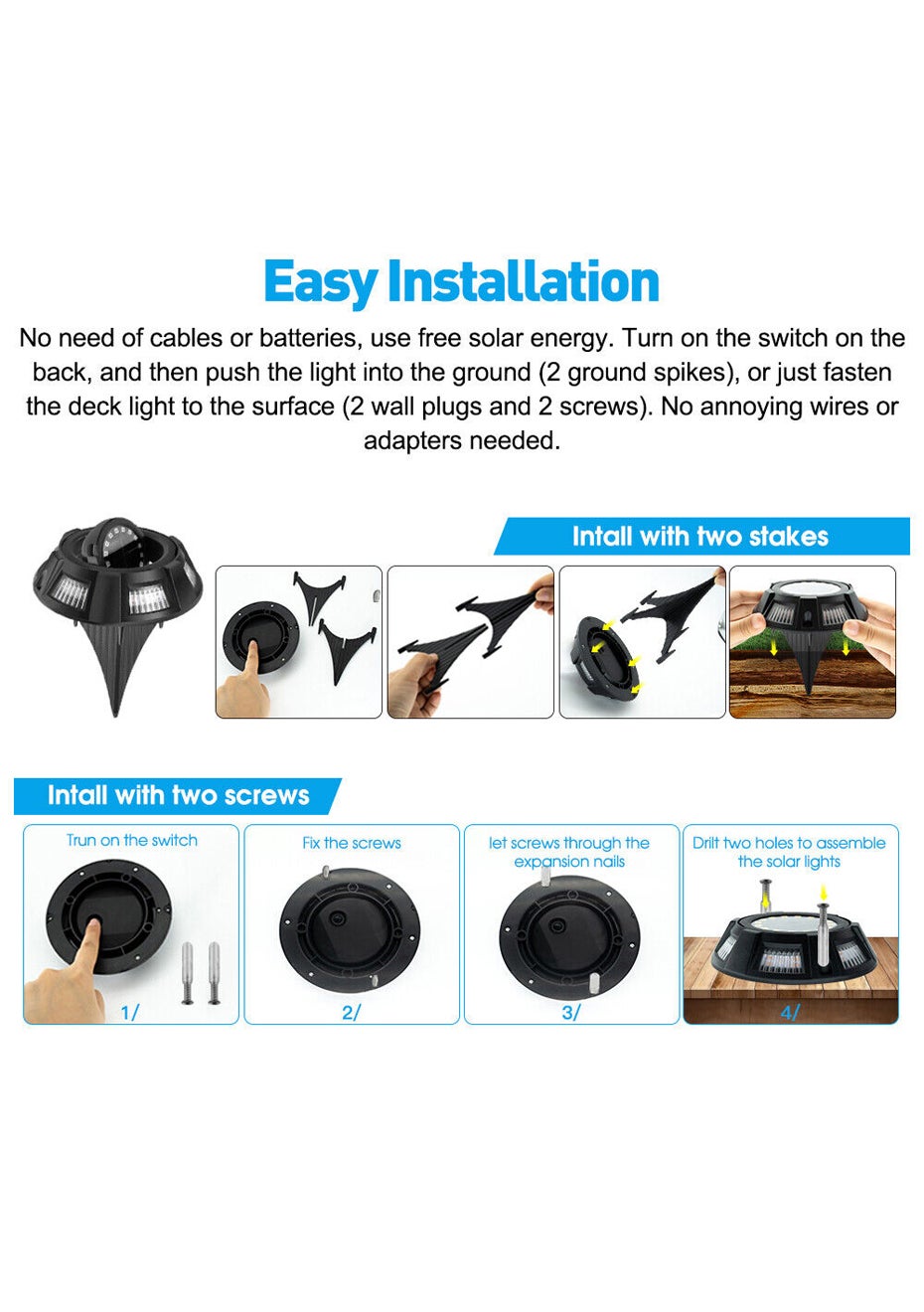 Easy Installation

No need of cables or batteries, use free solar energy. Turn on the switch on the back, and then push the light into the ground (2 ground spikes), or just fasten the deck light to the surface (2 wall plugs and 2 screws). No annoying wires or adapters needed.

Intall with two stakes

Intall with two screws

Trun on the switch

1/

Fix the screws

2/

let screws through the expansion nails

3/

Drilt two holes to assemble the solar lights

4/