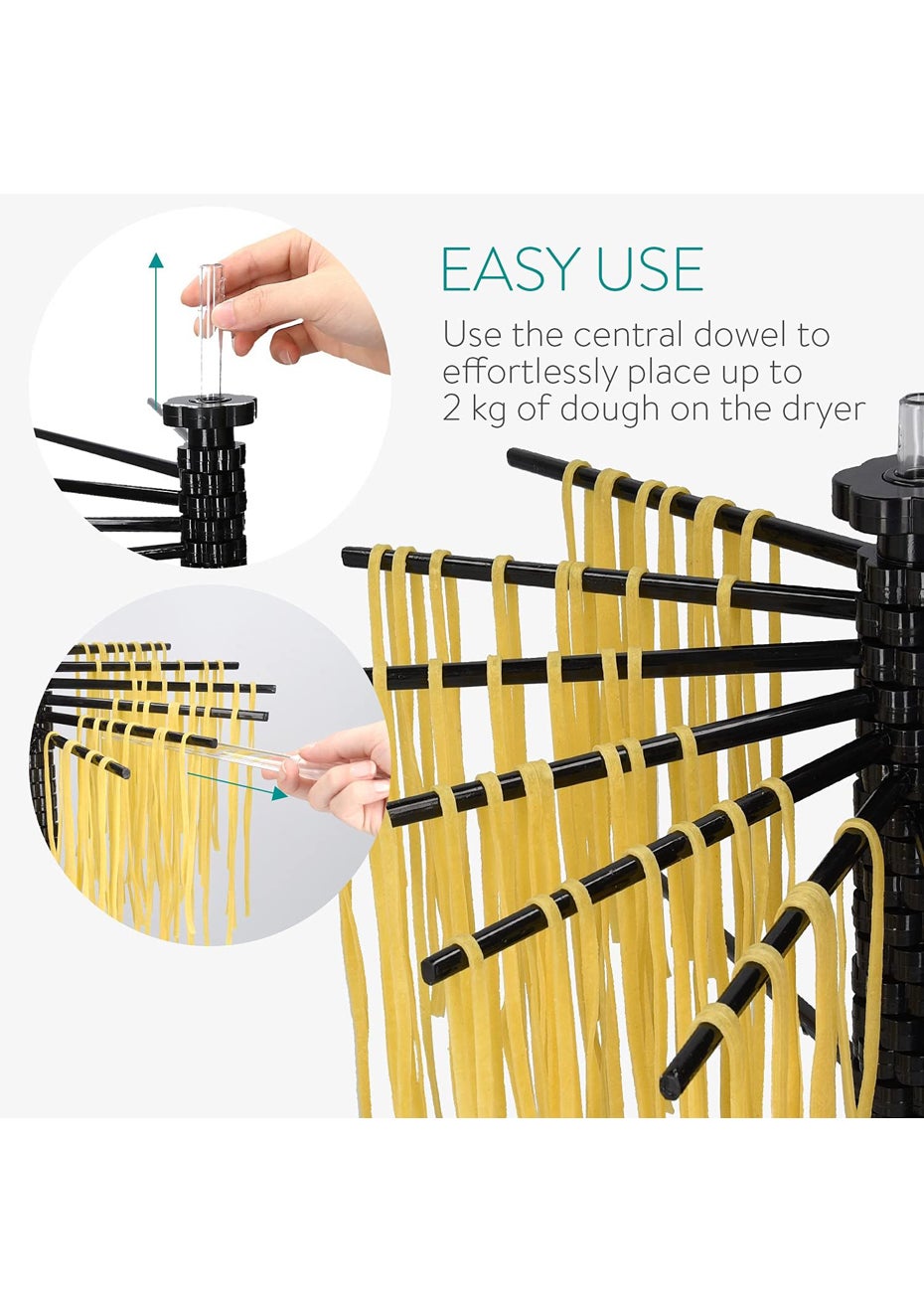 EASY USE

Use the central dowel to effortlessly place up to 2 kg of dough on the dryer