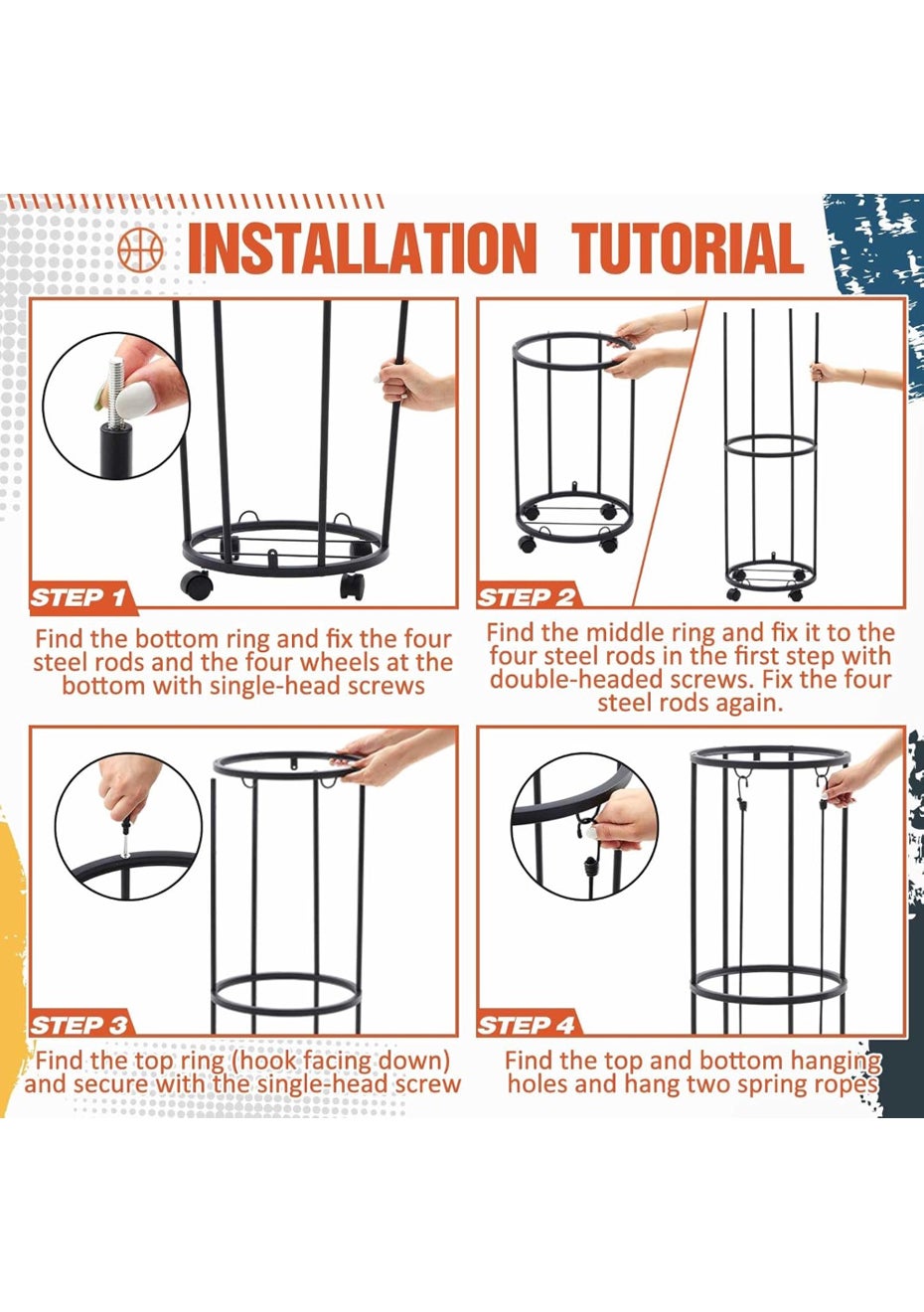 INSTALLATION TUTORIAL

STEP 1

Find the bottom ring and fix the four steel rods and the four wheels at the bottom with single-head screws

STEP 2

Find the middle ring and fix it to the four steel rods in the first step with double-headed screws. Fix the four steel rods again.

STEP 3

Find the top ring (hook facing down) and secure with the single-head screw

STEP 4

Find the top and bottom hanging holes and hang two spring ropes