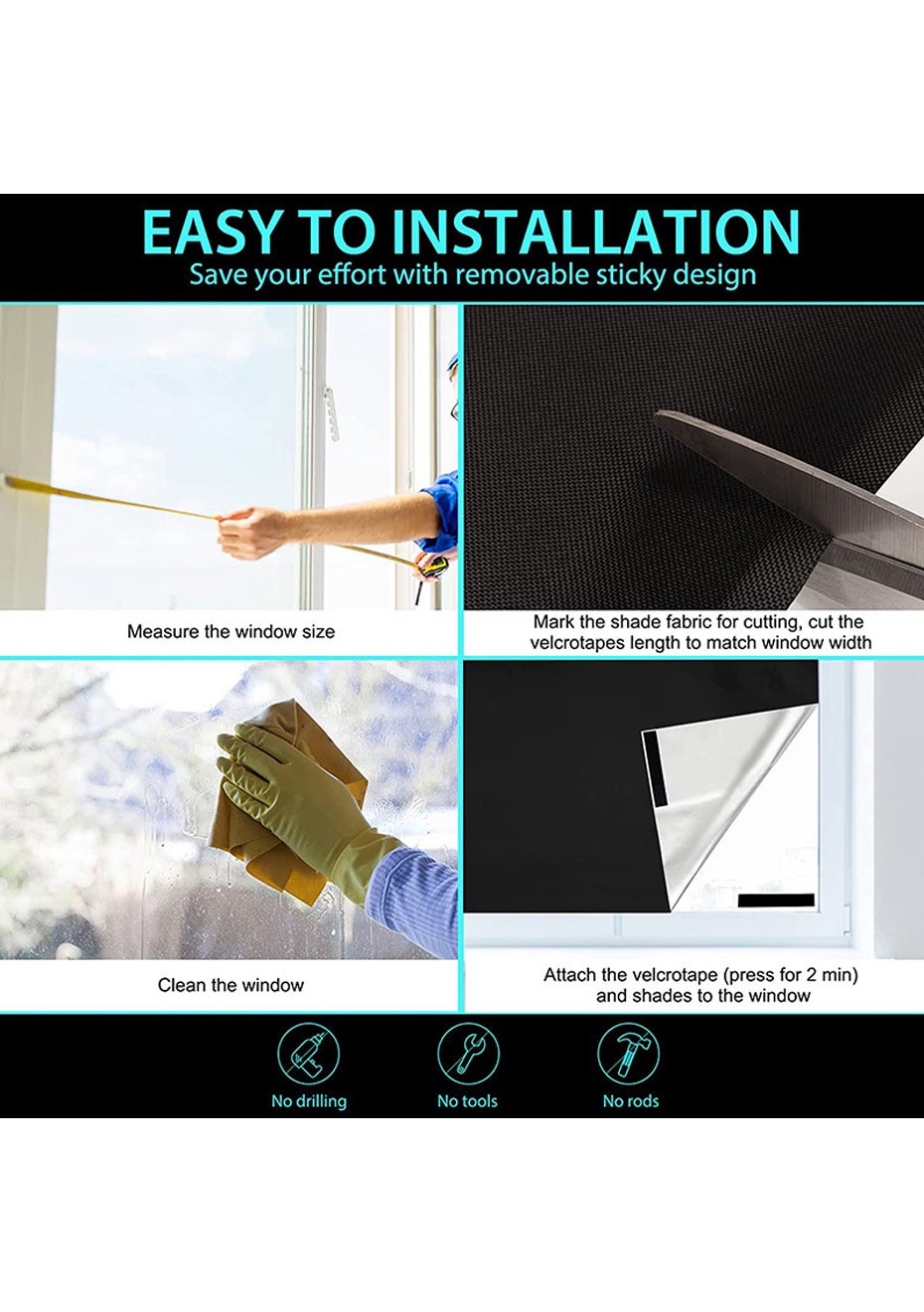 EASY TO INSTALLATION
Save your effort with removable sticky design

Measure the window size

Mark the shade fabric for cutting, cut the velcrotapes length to match window width

Clean the window

Attach the velcrotape (press for 2 min) and shades to the window

No drilling
No tools
No rods