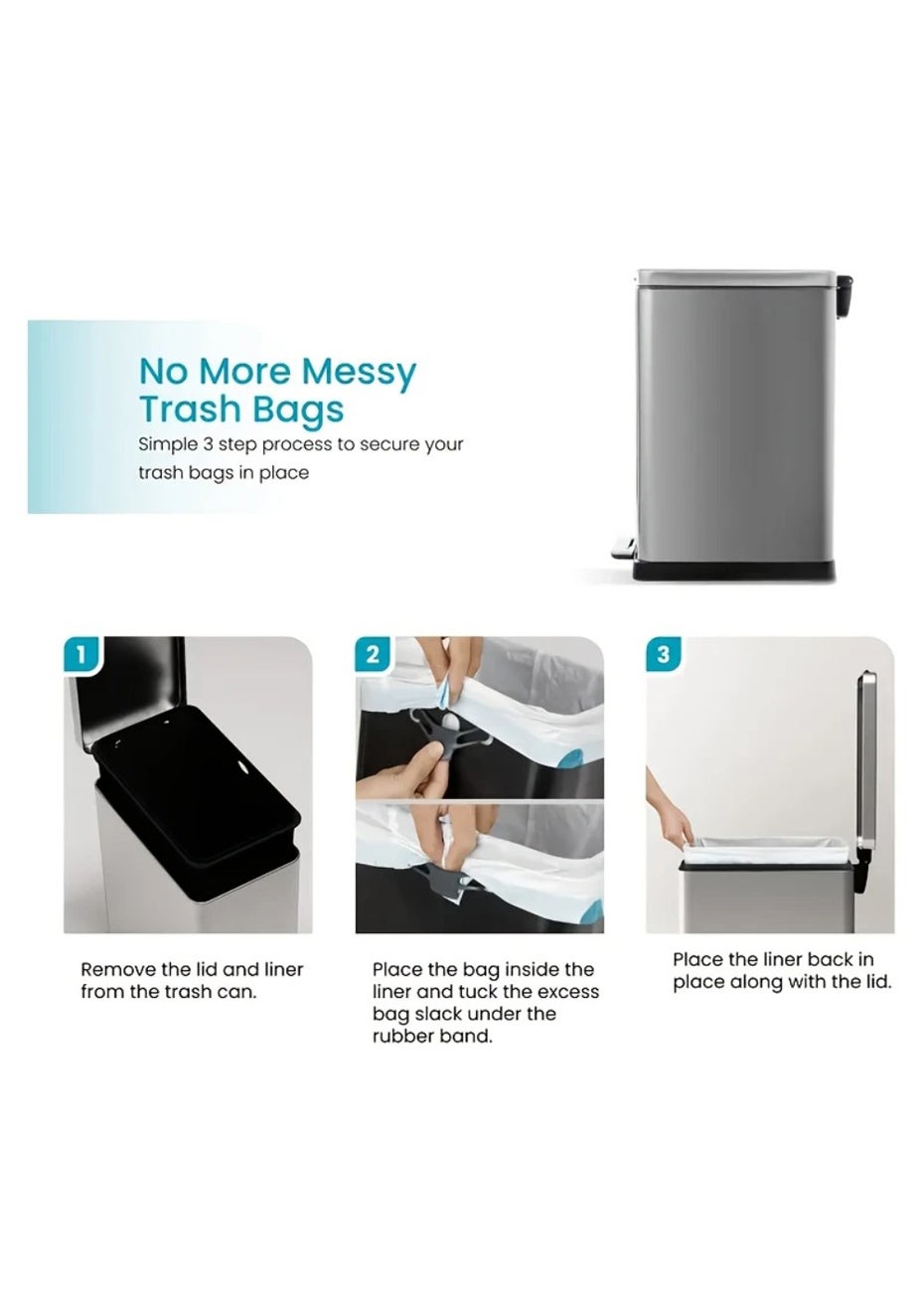 No More Messy Trash Bags

Simple 3 step process to secure your trash bags in place

1

Remove the lid and liner from the trash can.

2

Place the bag inside the liner and tuck the excess bag slack under the rubber band.

3

Place the liner back in place along with the lid.