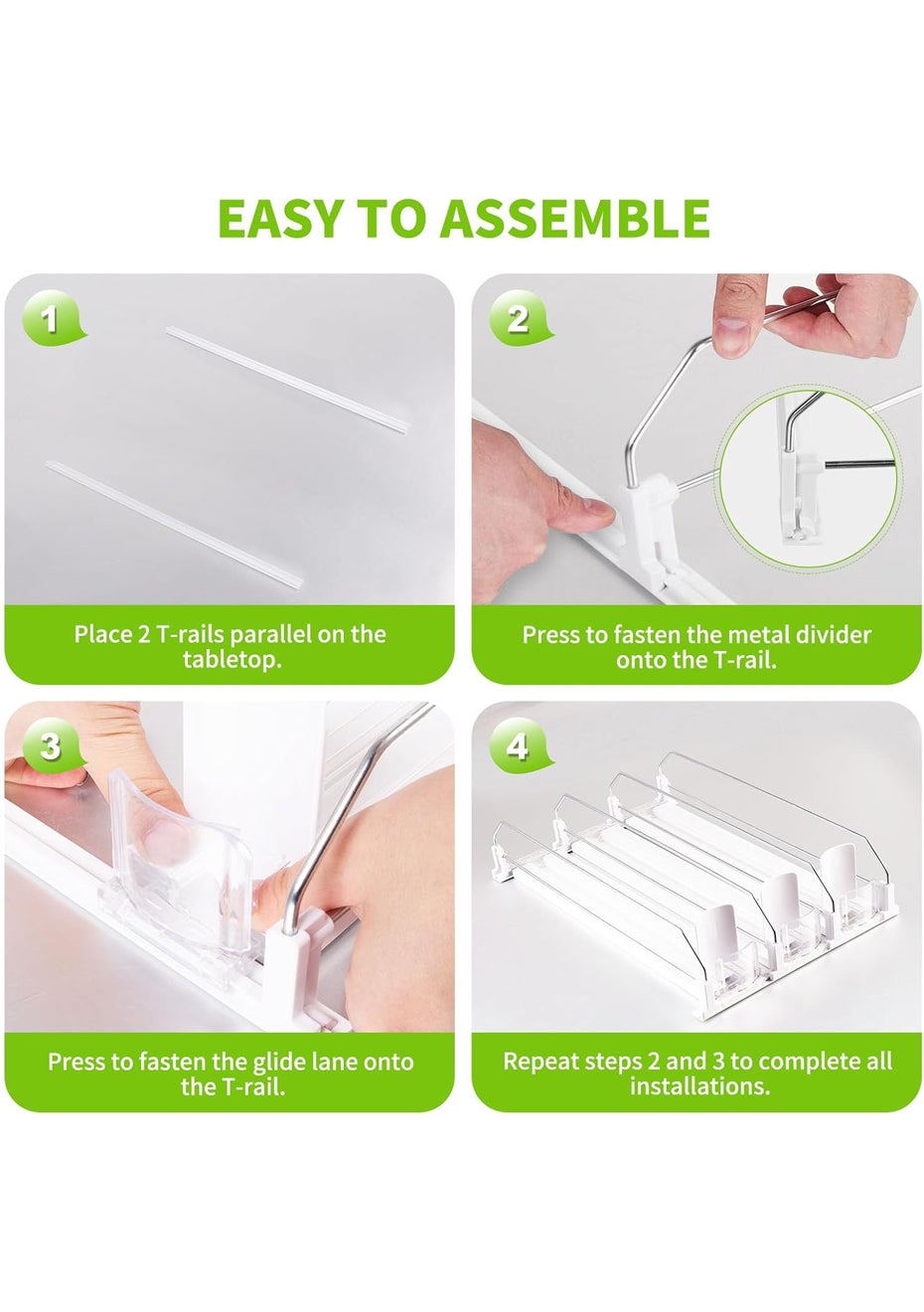 EASY TO ASSEMBLE

1

Place 2 T-rails parallel on the tabletop.

2

Press to fasten the metal divider onto the T-rail.

3

Press to fasten the glide lane onto the T-rail.

4

Repeat steps 2 and 3 to complete all installations.