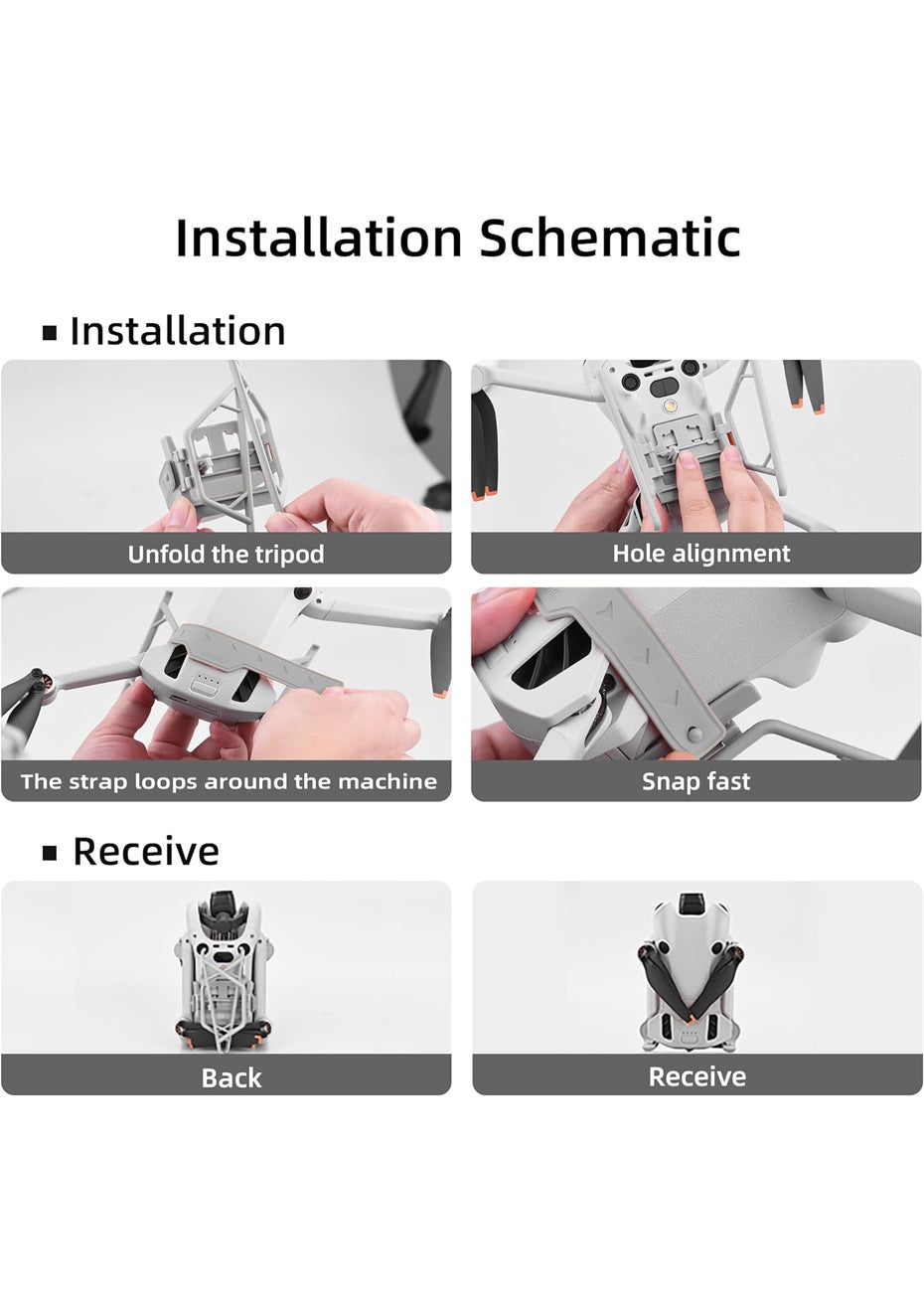 Installation Schematic

▪ Installation

Unfold the tripod

Hole alignment

The strap loops around the machine

Snap fast

▪ Receive

Back

Receive