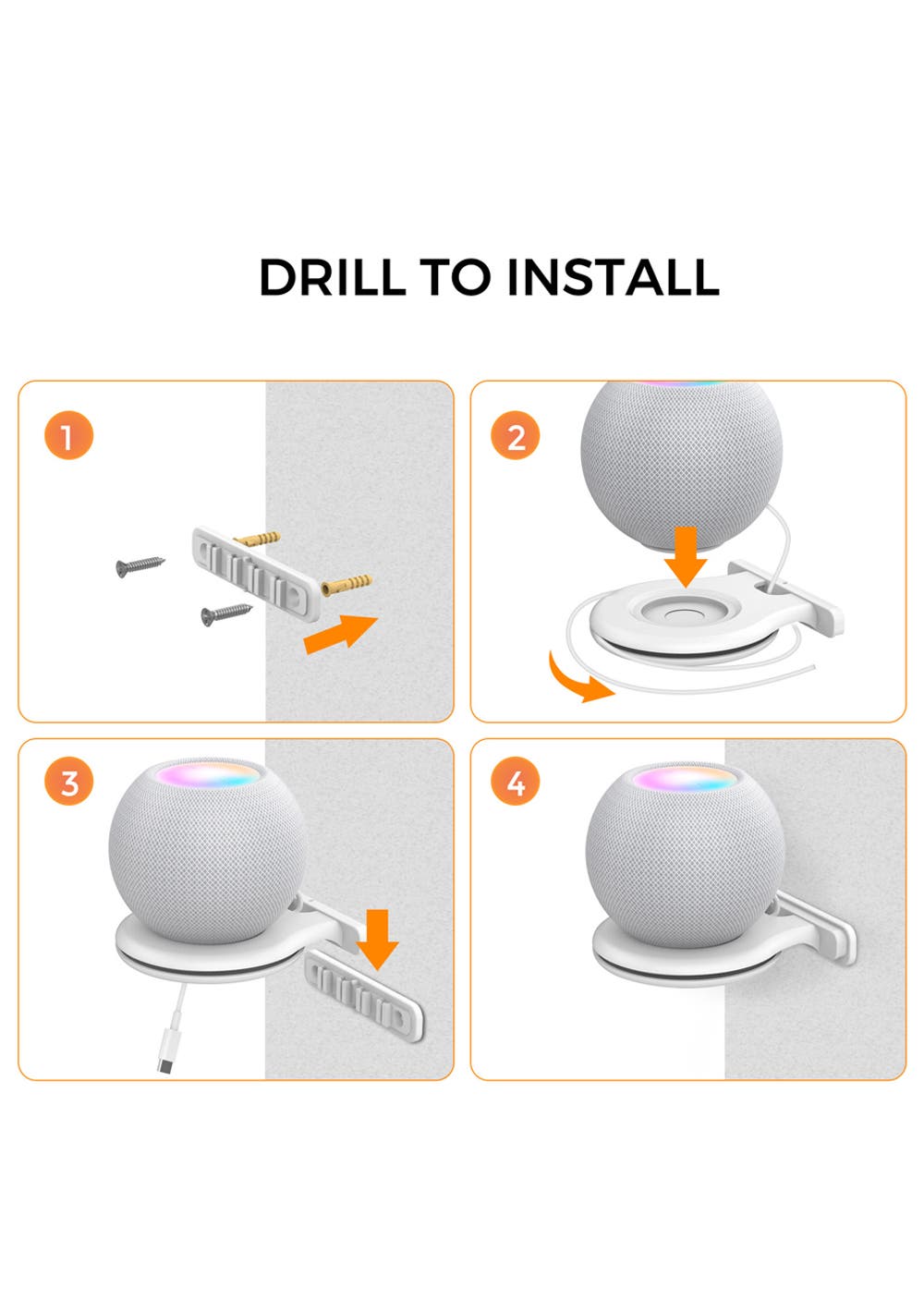 DRILL TO INSTALL

1

2

3

4