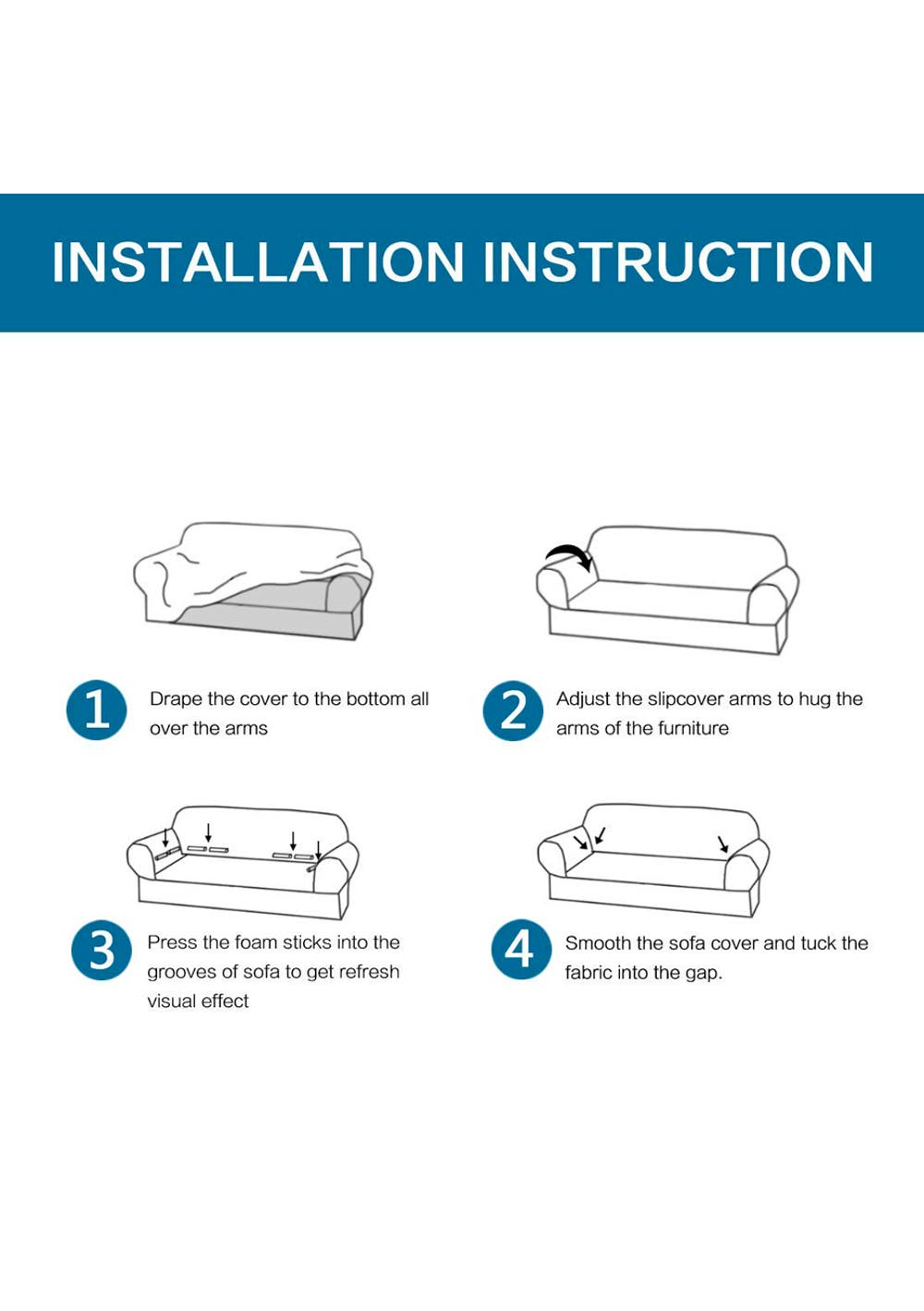 INSTALLATION INSTRUCTION

1 Drape the cover to the bottom all over the arms

2 Adjust the slipcover arms to hug the arms of the furniture

3 Press the foam sticks into the grooves of sofa to get refresh visual effect

4 Smooth the sofa cover and tuck the fabric into the gap.