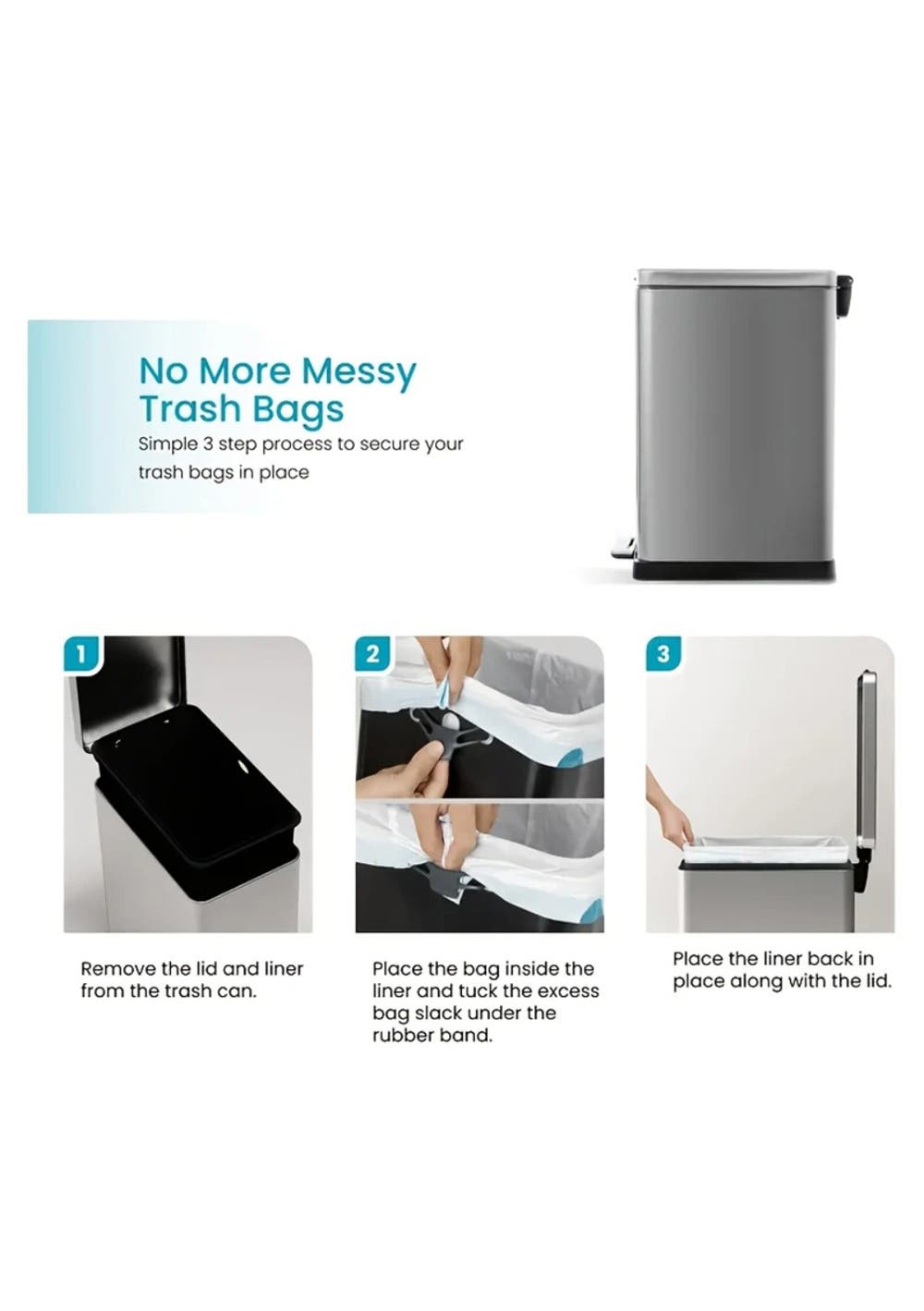 No More Messy Trash Bags

Simple 3 step process to secure your trash bags in place

1

Remove the lid and liner from the trash can.

2

Place the bag inside the liner and tuck the excess bag slack under the rubber band.

3

Place the liner back in place along with the lid.