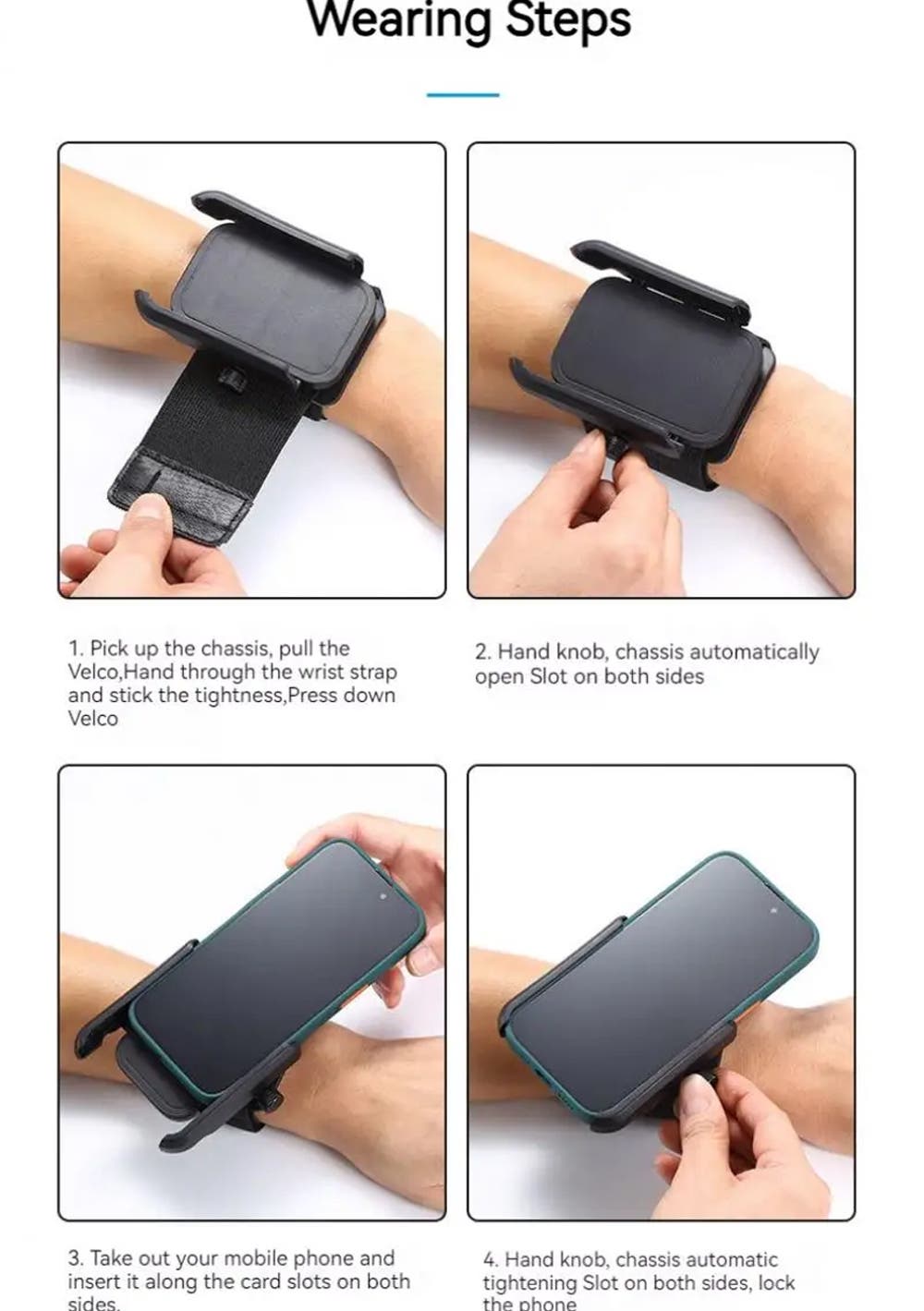 Wearing Steps

1. Pick up the chassis, pull the Velco,Hand through the wrist strap and stick the tightness,Press down Velco

2. Hand knob, chassis automatically open Slot on both sides

3. Take out your mobile phone and insert it along the card slots on both sides.

4. Hand knob, chassis automatic tightening Slot on both sides, lock the phone