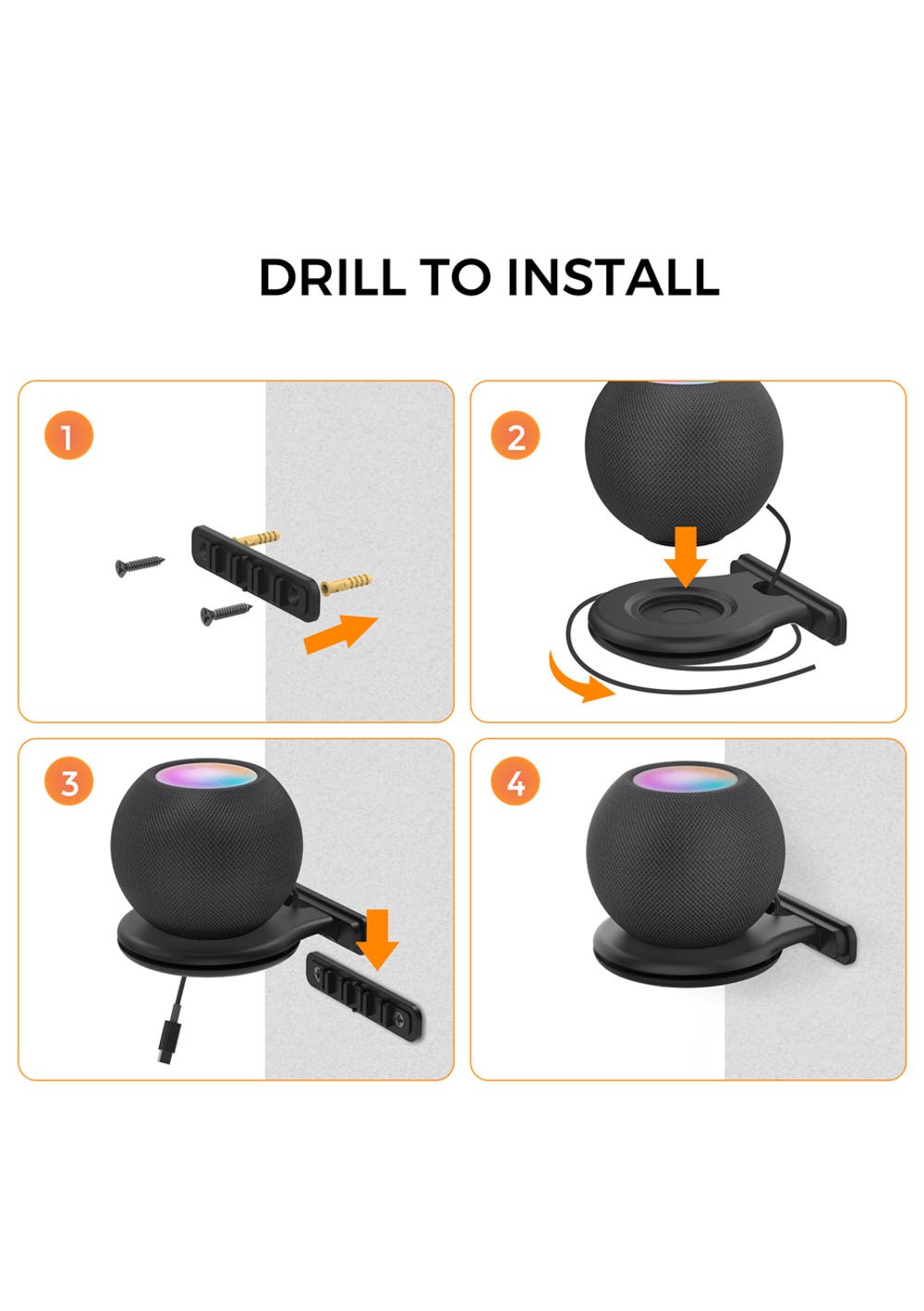 DRILL TO INSTALL

1

2

3

4