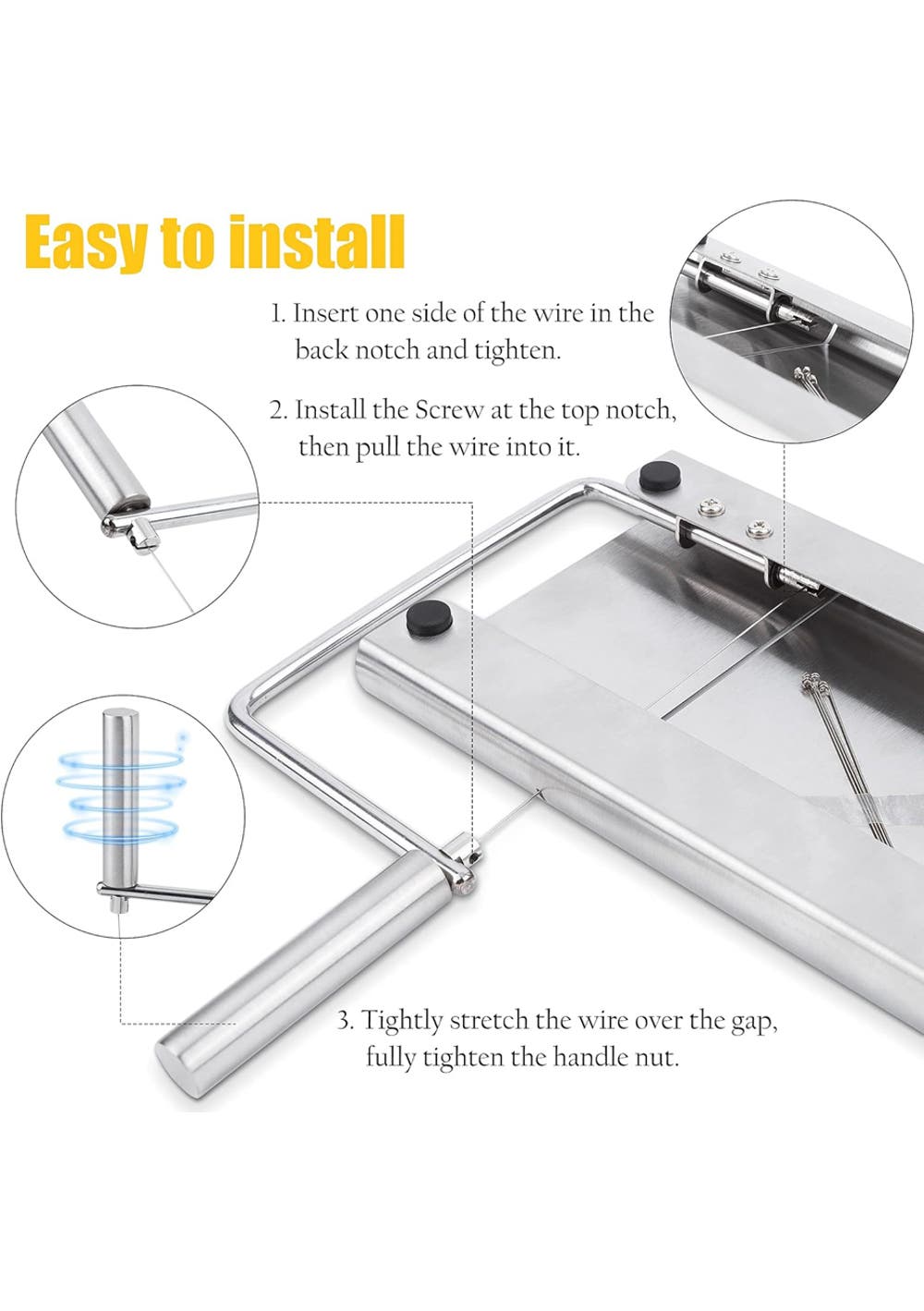 Easy to install

1. Insert one side of the wire in the back notch and tighten.

2. Install the Screw at the top notch, then pull the wire into it.

3. Tightly stretch the wire over the gap, fully tighten the handle nut.