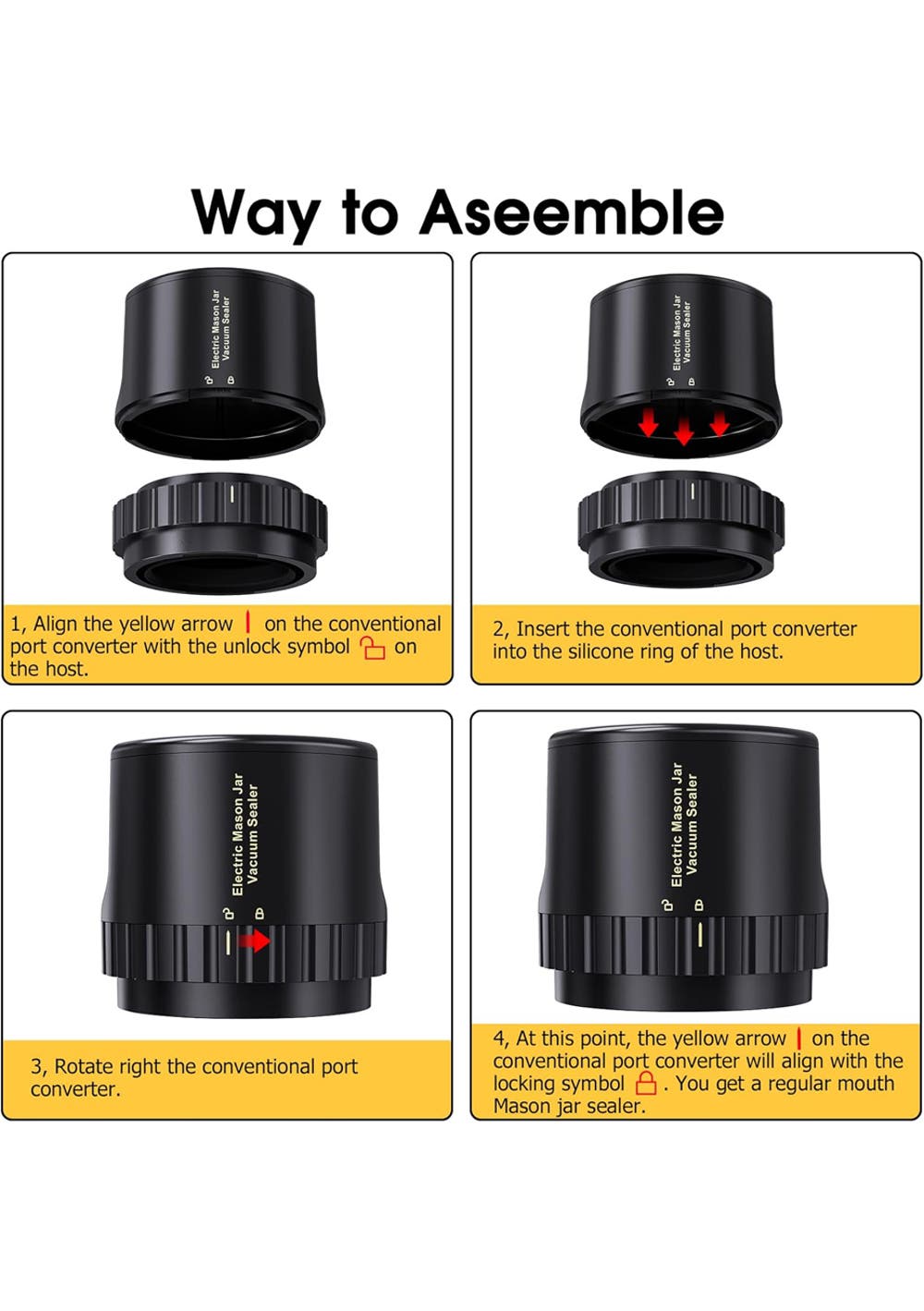 Way to Aseemble

Electric Mason Jar Vacuum Sealer

1, Align the yellow arrow on the conventional port converter with the unlock symbol on the host.

Electric Mason Jar Vacuum Sealer

2, Insert the conventional port converter into the silicone ring of the host.

Electric Mason Jar Vacuum Sealer

3, Rotate right the conventional port converter.

Electric Mason Jar Vacuum Sealer

4, At this point, the yellow arrow on the conventional port converter will align with the locking symbol . You get a regular mouth Mason jar sealer.