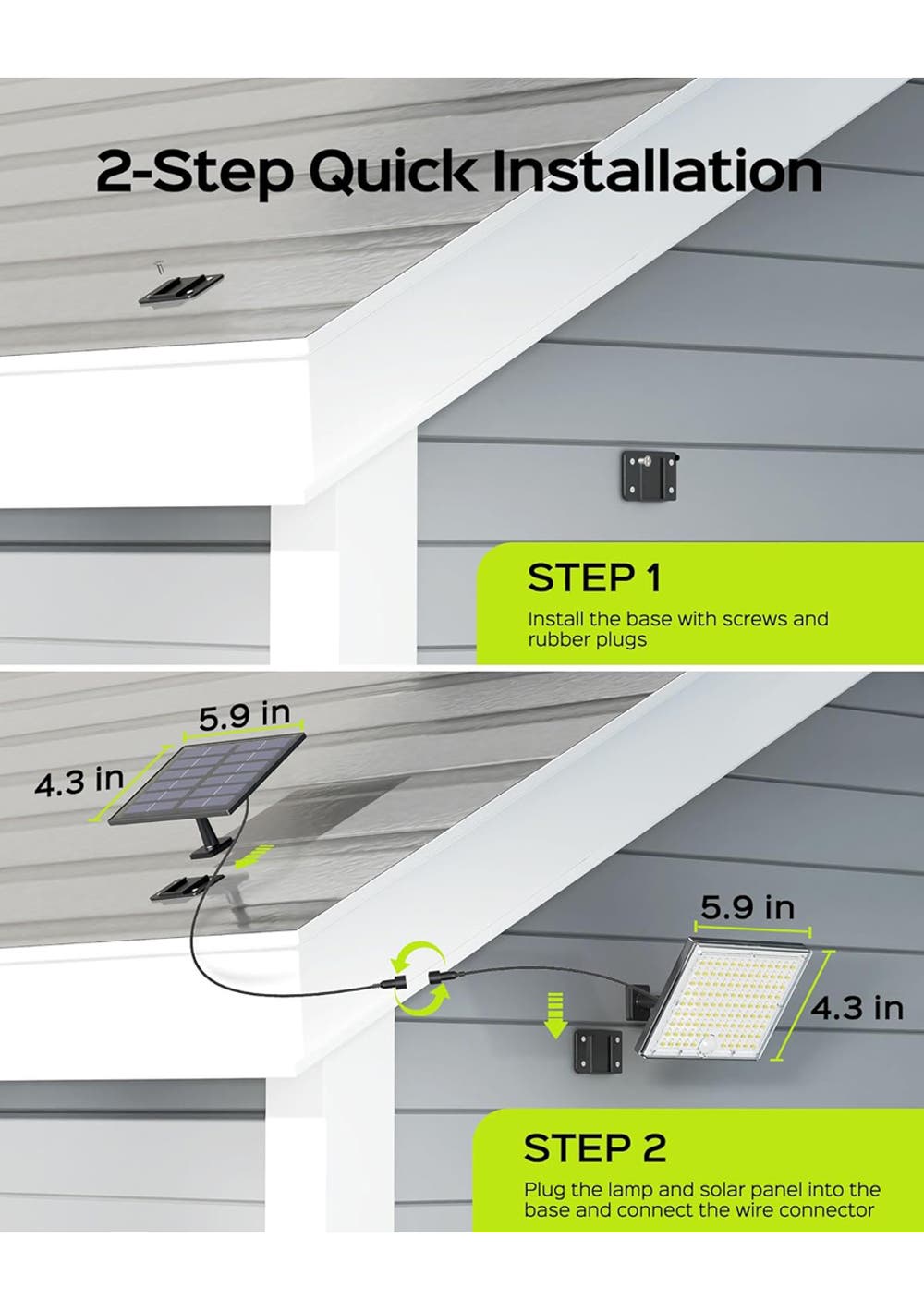 2-Step Quick Installation

STEP 1

Install the base with screws and rubber plugs

5.9 in

4.3 in

5.9 in

4.3 in

STEP 2

Plug the lamp and solar panel into the base and connect the wire connector