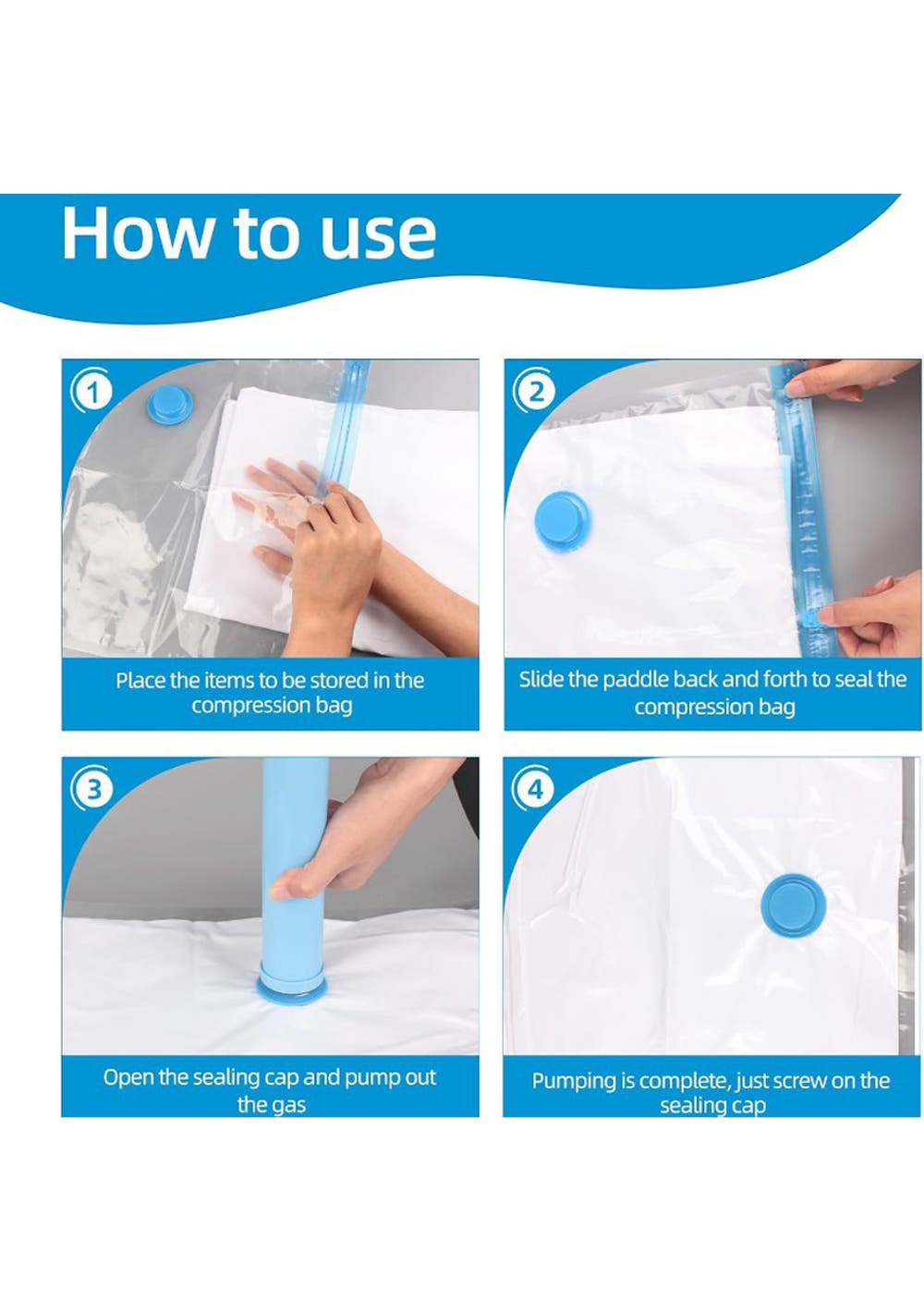 How to use

1

Place the items to be stored in the compression bag

2

Slide the paddle back and forth to seal the compression bag

3

Open the sealing cap and pump out the gas

4

Pumping is complete, just screw on the sealing cap