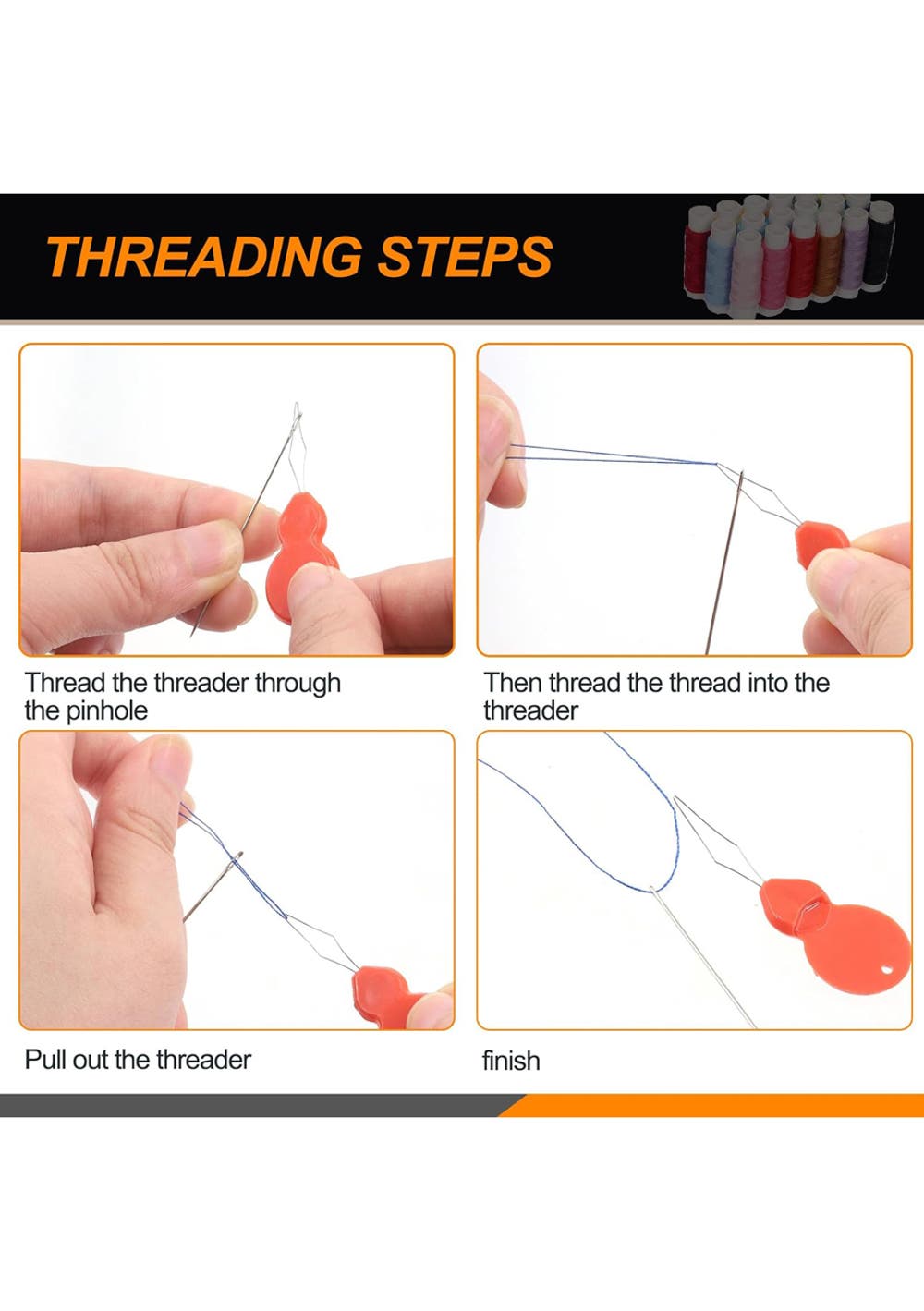 THREADING STEPS

Thread the threader through the pinhole

Then thread the thread into the threader

Pull out the threader

finish