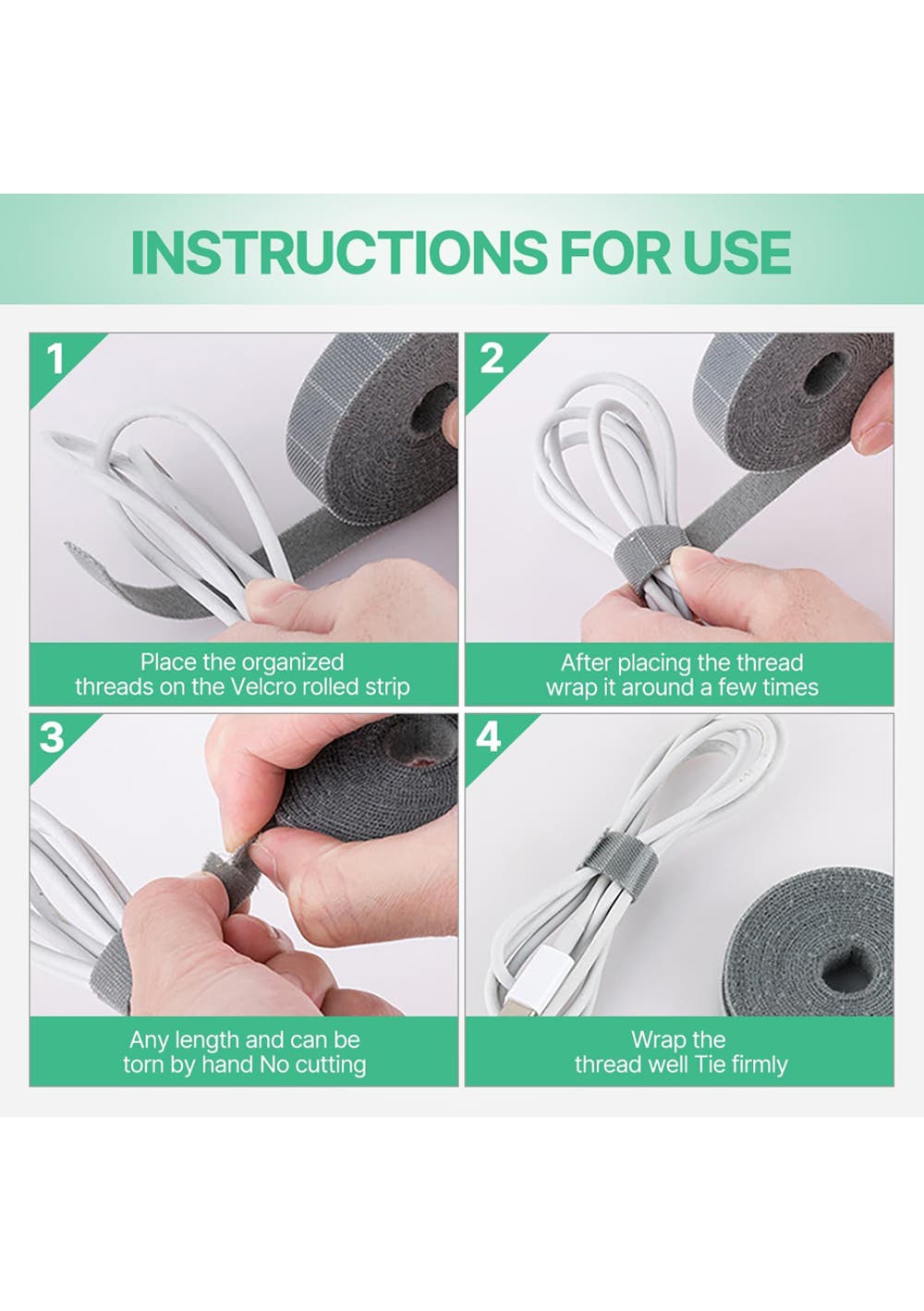 INSTRUCTIONS FOR USE

1

Place the organized threads on the Velcro rolled strip

2

After placing the thread wrap it around a few times

3

Any length and can be torn by hand No cutting

4

Wrap the thread well Tie firmly