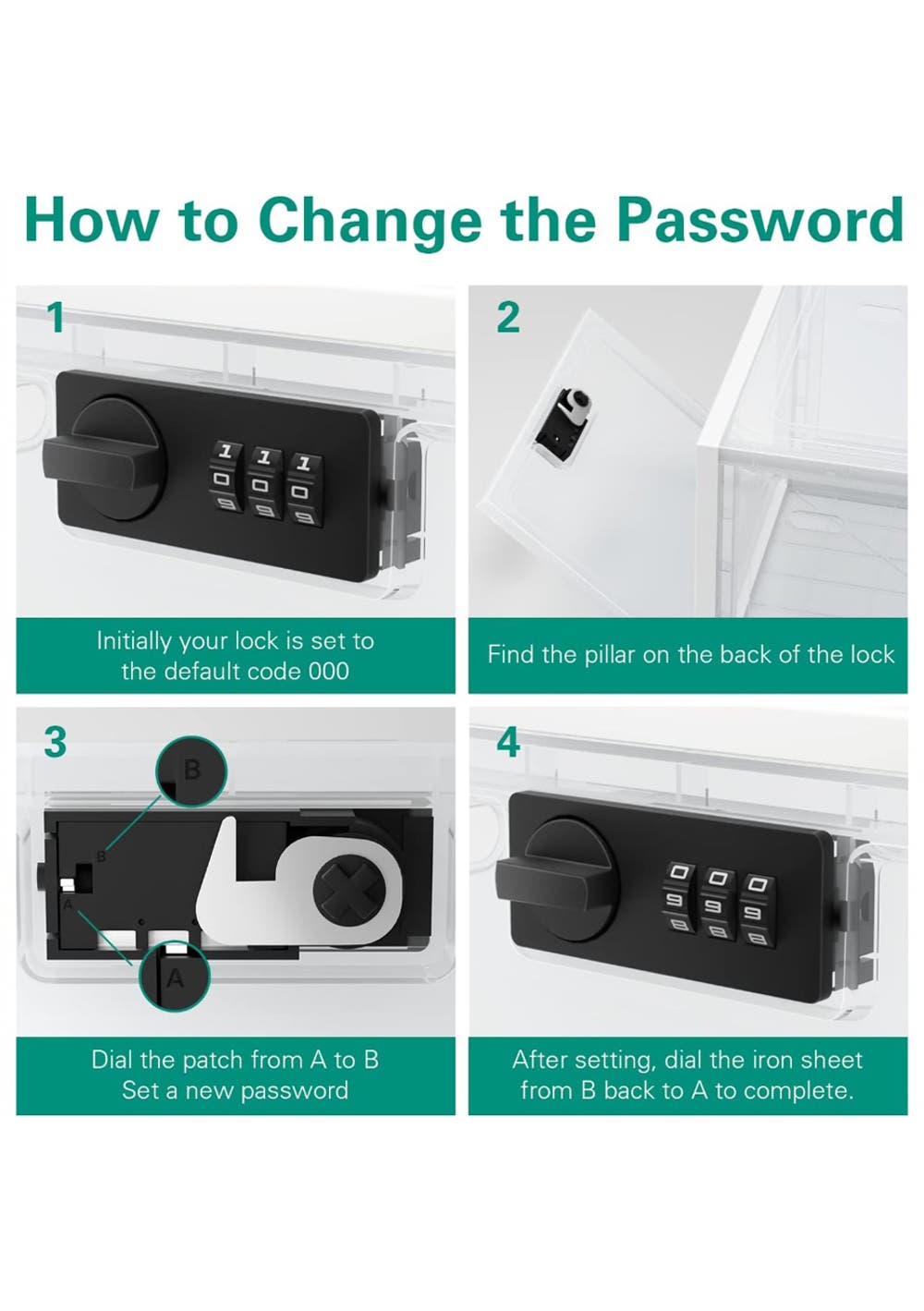 How to Change the Password

1

1 1 1
0 0 0
9 9 9

Initially your lock is set to the default code 000

2

Find the pillar on the back of the lock

3

B

B
A

A

Dial the patch from A to B Set a new password

4

0 0 0
9 9 9
8 8 8

After setting, dial the iron sheet from B back to A to complete.