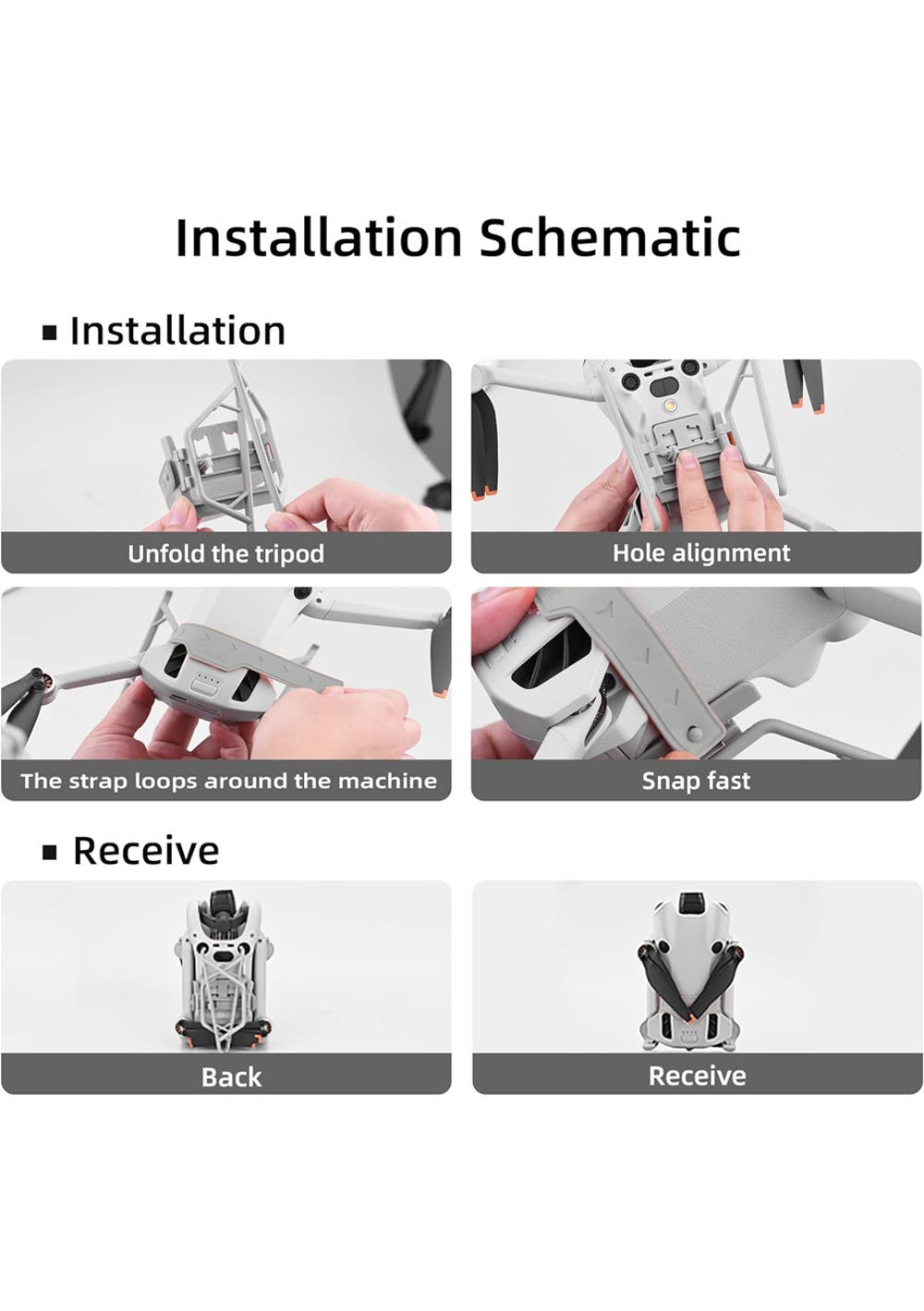 Installation Schematic

▪ Installation

Unfold the tripod

Hole alignment

The strap loops around the machine

Snap fast

▪ Receive

Back

Receive